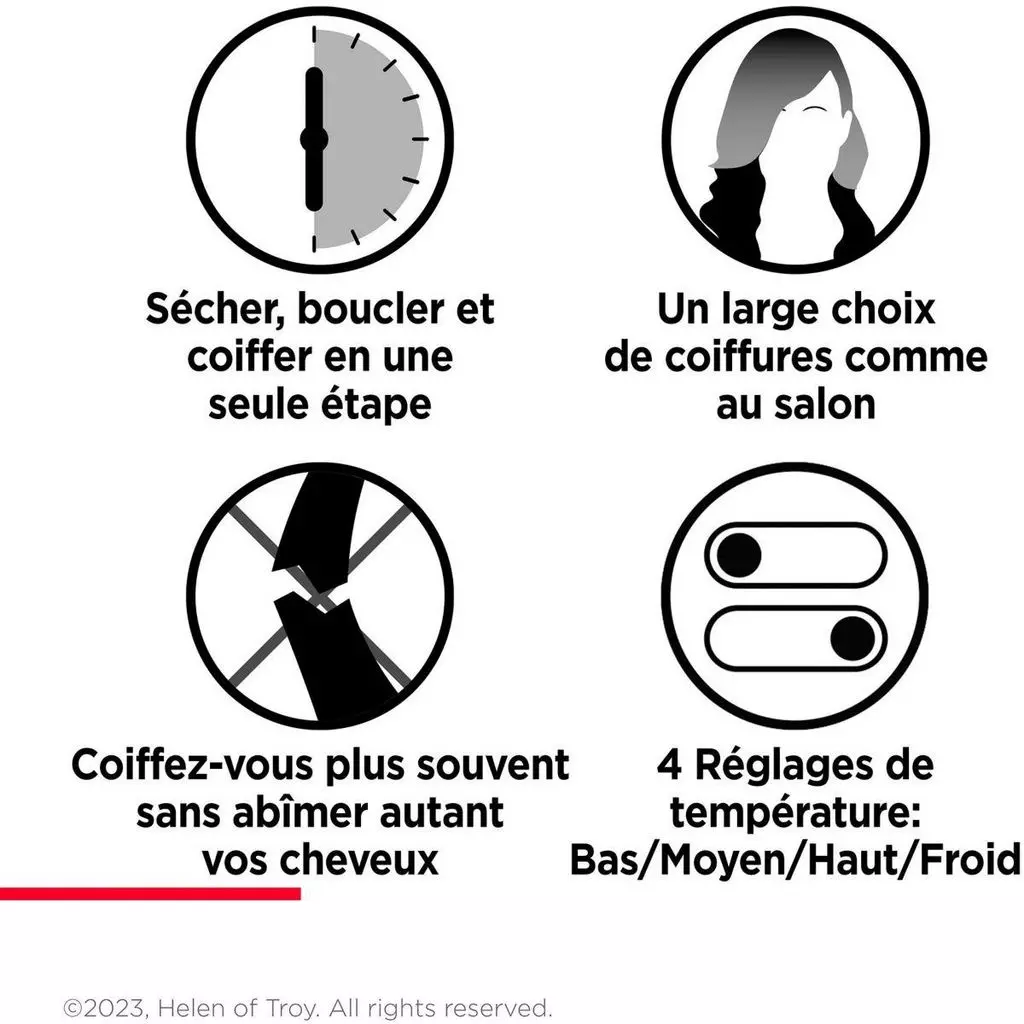 Sécher, boucler et coiffer en une seule étape

Un large choix de coiffures comme au salon

Coiffez-vous plus souvent sans abîmer autant vos cheveux

4 Réglages de température: Bas/Moyen/Haut/Froid

©2023, Helen of Troy. All rights reserved.