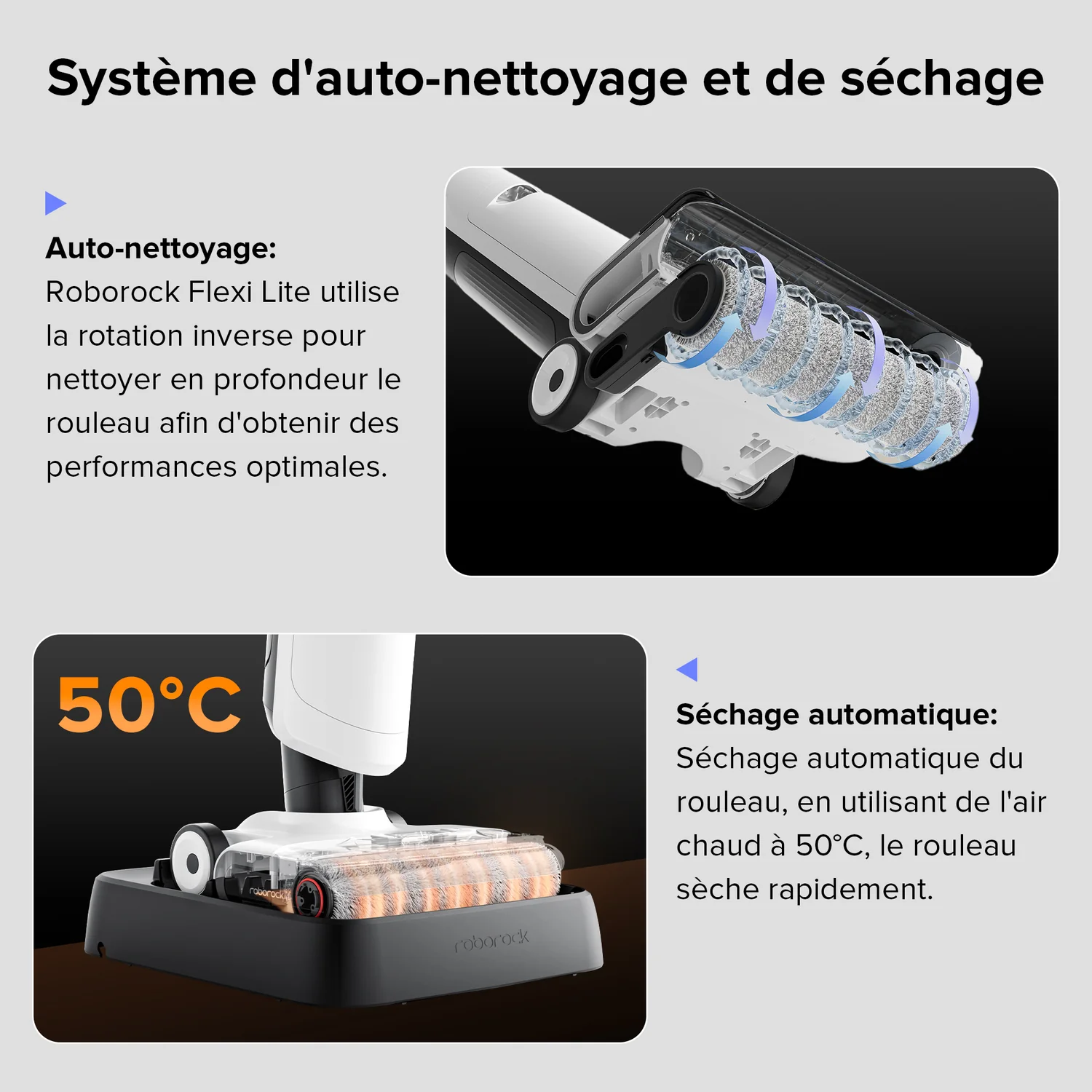 Système d'auto-nettoyage et de séchage

Auto-nettoyage:
Roborock Flexi Lite utilise la rotation inverse pour nettoyer en profondeur le rouleau afin d'obtenir des performances optimales.

50°C

roborock

roborock

Séchage automatique:
Séchage automatique du rouleau, en utilisant de l'air chaud à 50°C, le rouleau sèche rapidement.